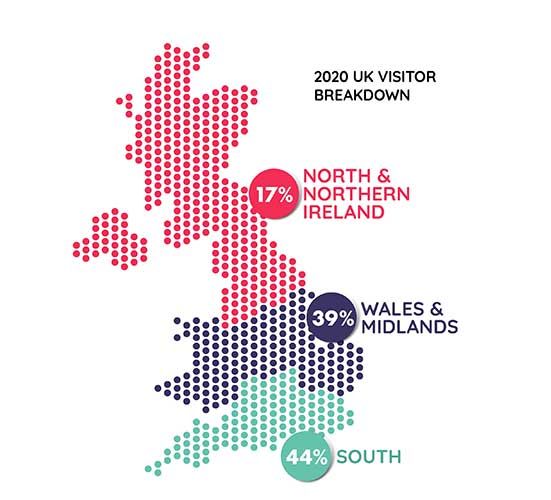 2020 UK VISITOR BREAKDOWN

17% NORTH & NORTHERN IRELAND

39% WALES & MIDLANDS

44% SOUTH